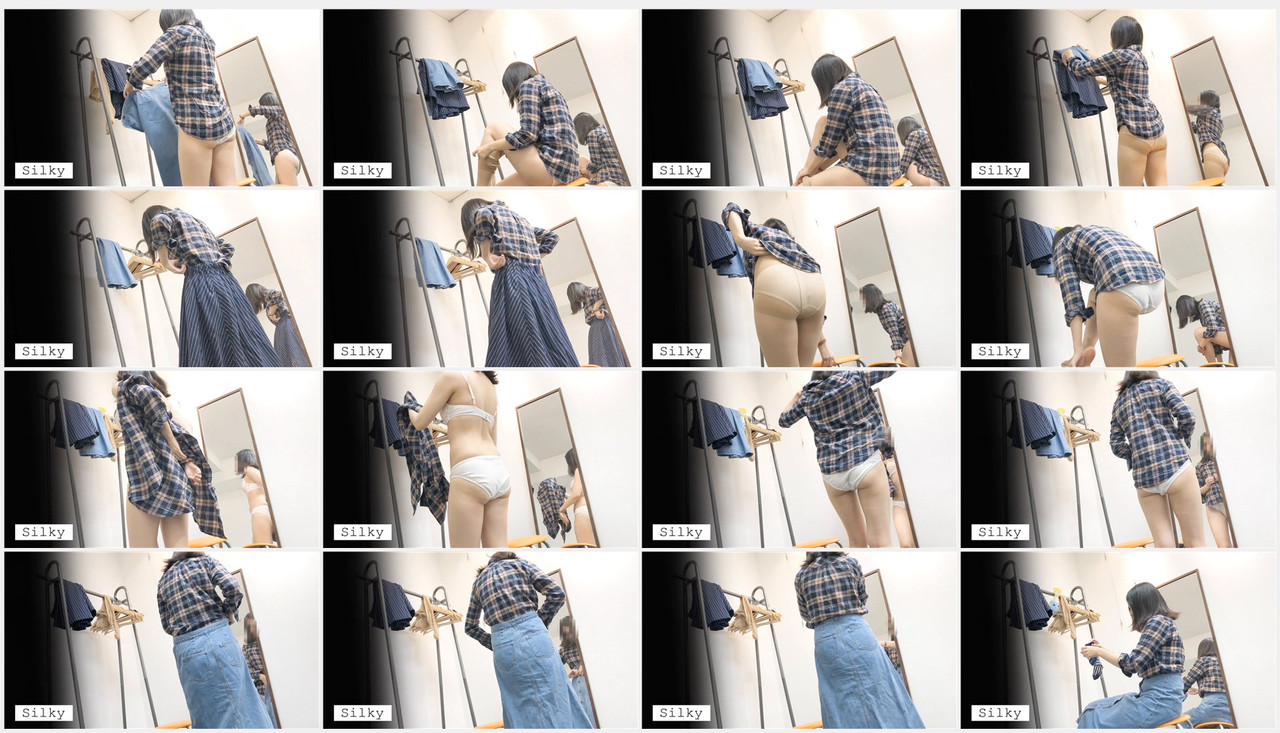 Silky
Silky
Silky
Silky
Silky
Silky
Silky
Silky
Silky
Silky
Silky
Silky
Silky
Silky
Silky
Silky